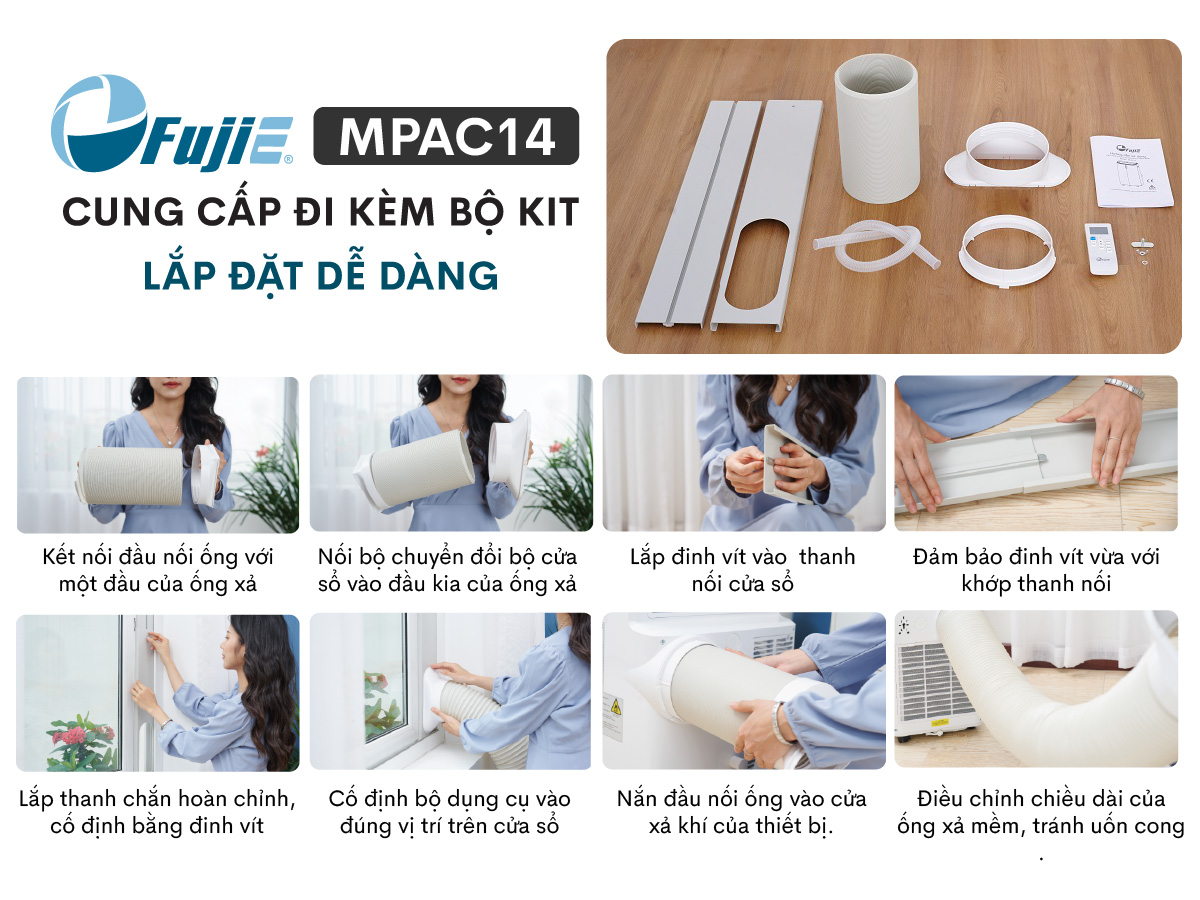 FujiE®

MPAC14

CUNG CẤP ĐI KÈM BỘ KIT

LẮP ĐẶT DỄ DÀNG

Kết nối đầu nối ống với một đầu của ống xả

Nối bộ chuyển đổi bộ cửa sổ vào đầu kia của ống xả

Lắp đinh vít vào thanh nối cửa sổ

Đảm bảo đinh vít vừa với khớp thanh nối

Lắp thanh chắn hoàn chỉnh, cố định bằng đinh vít

Cố định bộ dụng cụ vào đúng vị trí trên cửa sổ

Nắn đầu nối ống vào cửa xả khí của thiết bị.

Điều chỉnh chiều dài của ống xả mềm, tránh uốn cong .