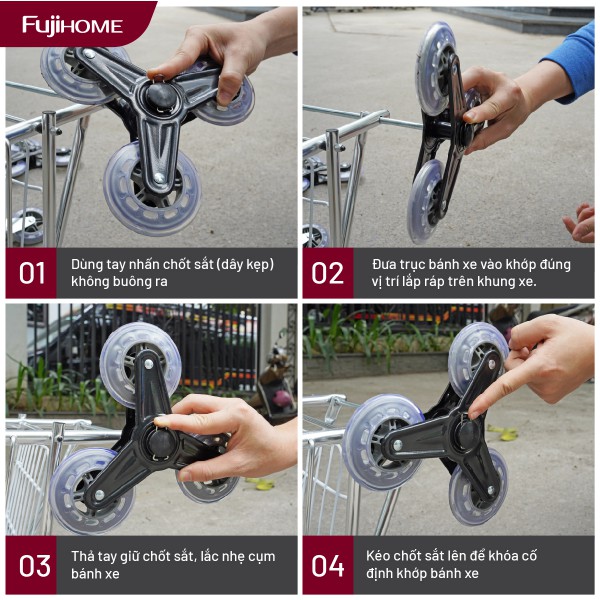 FujiHOME

01 Dùng tay nhấn chốt sắt (dây kẹp) không buông ra

02 Đưa trục bánh xe vào khớp đúng vị trí lắp ráp trên khung xe.

03 Thả tay giữ chốt sắt, lắc nhẹ cụm bánh xe

04 Kéo chốt sắt lên để khóa cố định khớp bánh xe